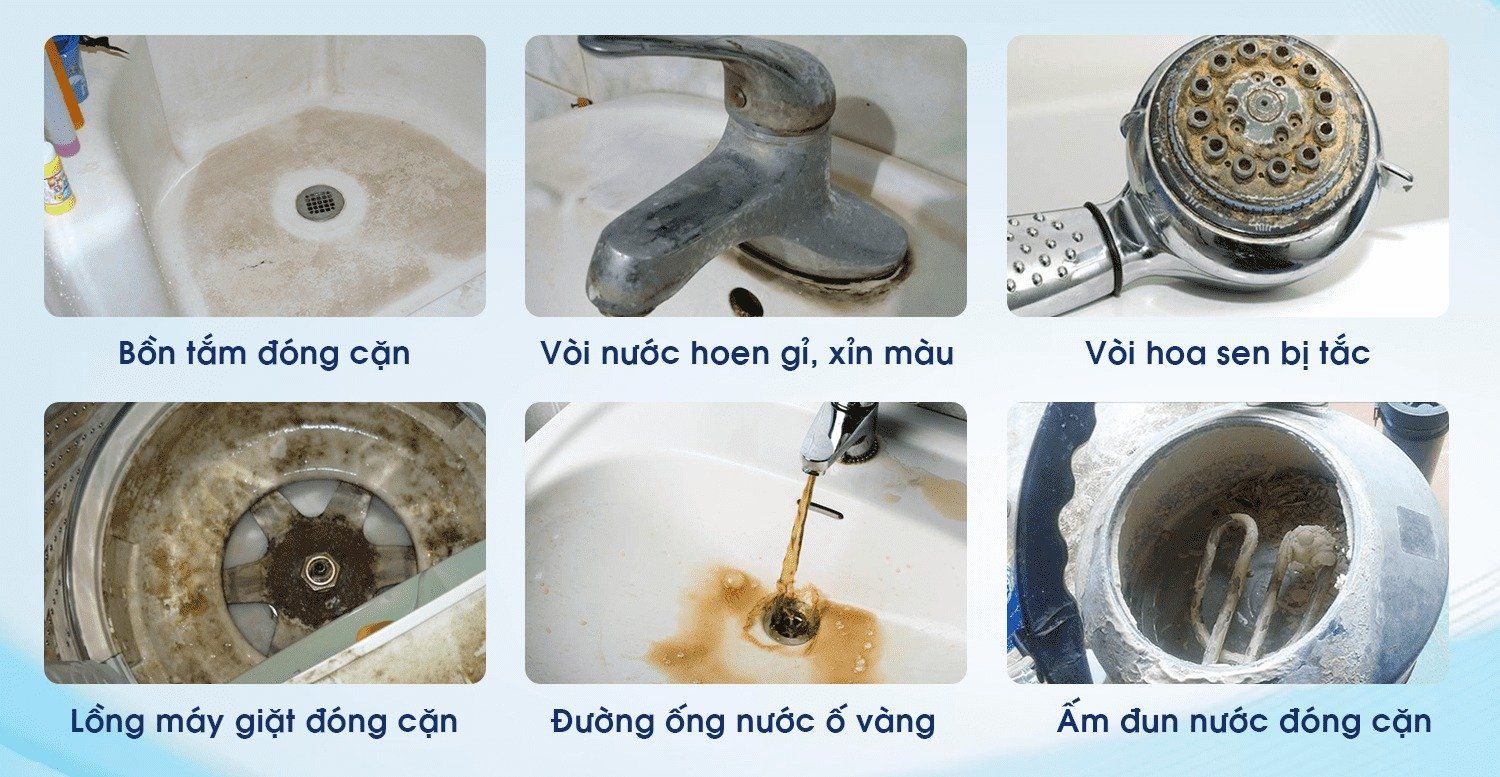 Bồn tắm đóng cặn

Vòi nước hoen gỉ, xỉn màu

Vòi hoa sen bị tắc

Lồng máy giặt đóng cặn

Đường ống nước ố vàng

Ấm đun nước đóng cặn