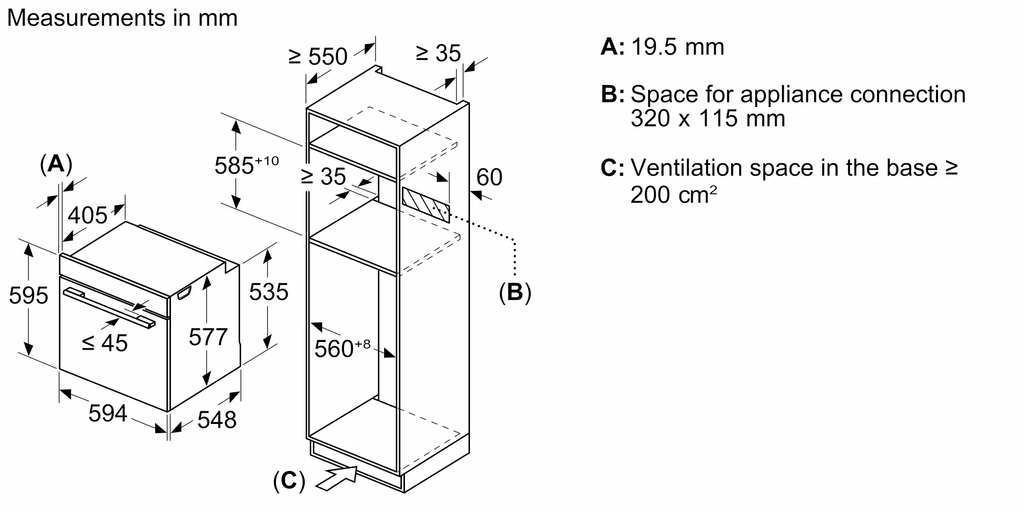 Measurements in mm

(A)

405

595

≤ 45

577

535

594

548

≥ 550

≥ 35

$585^{+10}$

≥ 35

60

(B)

$560^{+8}$

(C)

A: 19.5 mm

B: Space for appliance connection 320 x 115 mm

C: Ventilation space in the base ≥ 200 $cm^2$