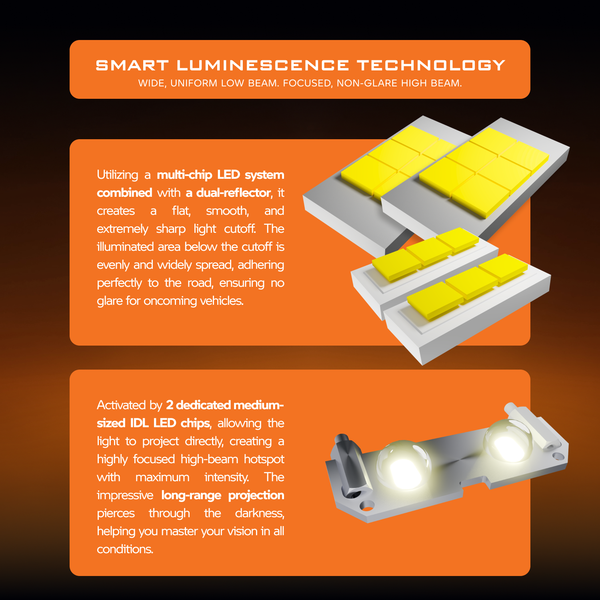 SMART LUMINESCENCE TECHNOLOGY
WIDE, UNIFORM LOW BEAM. FOCUSED, NON-GLARE HIGH BEAM.

Utilizing a multi-chip LED system combined with a dual-reflector, it creates a flat, smooth, and extremely sharp light cutoff. The illuminated area below the cutoff is evenly and widely spread, adhering perfectly to the road, ensuring no glare for oncoming vehicles.

Activated by 2 dedicated medium-sized IDL LED chips, allowing the light to project directly, creating a highly focused high-beam hotspot with maximum intensity. The impressive long-range projection pierces through the darkness, helping you master your vision in all conditions.