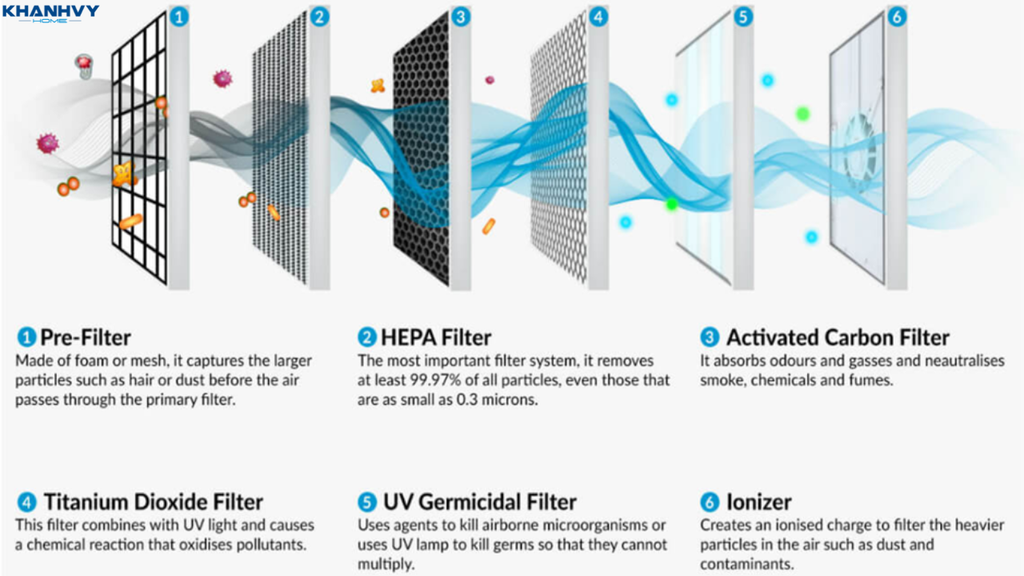 KHANHVY
HOME

1
2
3
4
5
6

1 Pre-Filter
Made of foam or mesh, it captures the larger particles such as hair or dust before the air passes through the primary filter.

2 HEPA Filter
The most important filter system, it removes at least 99.97% of all particles, even those that are as small as 0.3 microns.

3 Activated Carbon Filter
It absorbs odours and gasses and neautralises smoke, chemicals and fumes.

4 Titanium Dioxide Filter
This filter combines with UV light and causes a chemical reaction that oxidises pollutants.

5 UV Germicidal Filter
Uses agents to kill airborne microorganisms or uses UV lamp to kill germs so that they cannot multiply.

6 Ionizer
Creates an ionised charge to filter the heavier particles in the air such as dust and contaminants.