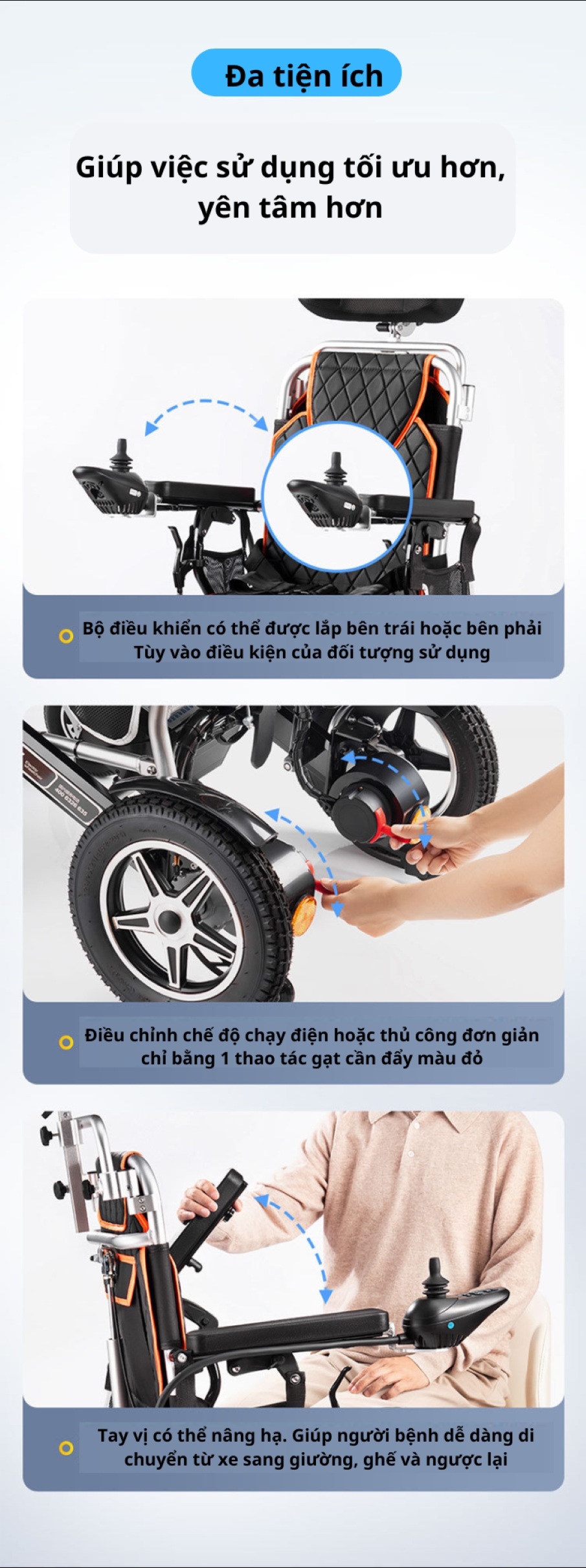 Đa tiện ích

Giúp việc sử dụng tối ưu hơn, yên tâm hơn

Bộ điều khiển có thể được lắp bên trái hoặc bên phải Tùy vào điều kiện của đối tượng sử dụng

Điều chỉnh chế độ chạy điện hoặc thủ công đơn giản chỉ bằng 1 thao tác gạt cần đẩy màu đỏ

Tay vị có thể nâng hạ. Giúp người bệnh dễ dàng di chuyển từ xe sang giường, ghế và ngược lại