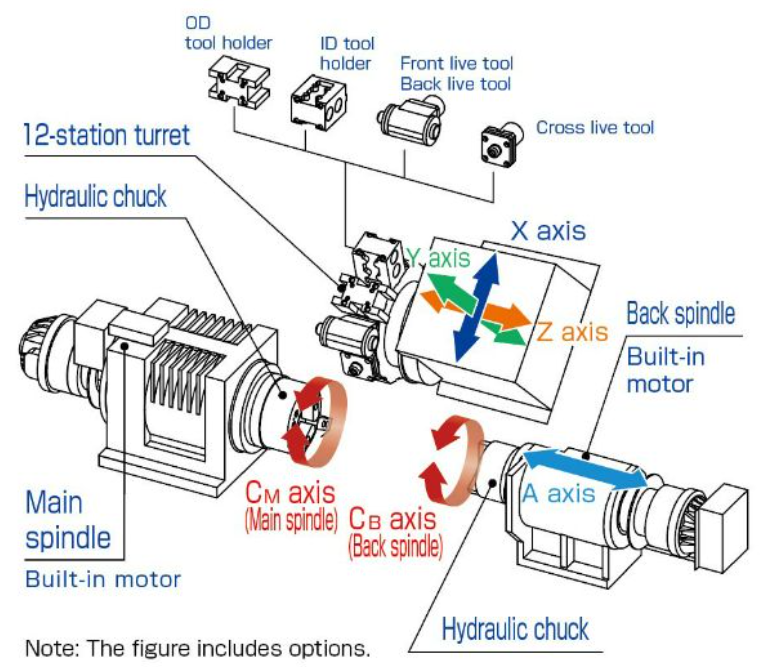 OD tool holder

ID tool holder

Front live tool
Back live tool

Cross live tool

12-station turret

Hydraulic chuck

X axis

Y axis

Z axis

Back spindle

Built-in motor

Main spindle

Built-in motor

$C_M$ axis
(Main spindle)

$C_B$ axis
(Back spindle)

A axis

Hydraulic chuck

Note: The figure includes options.