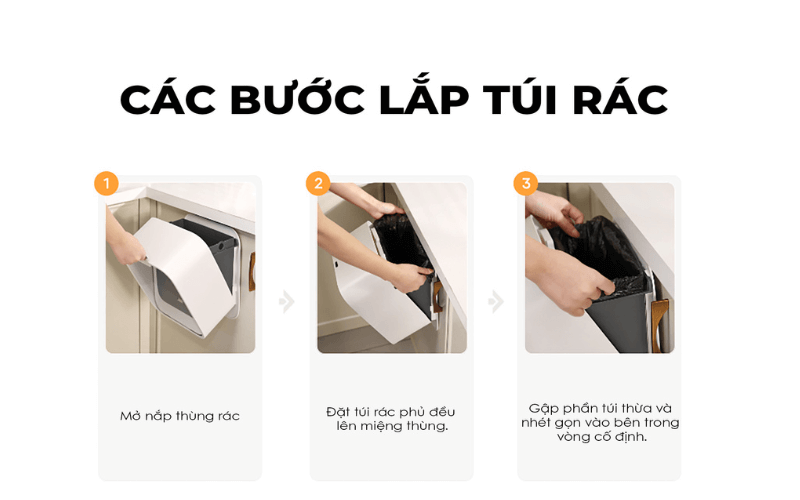 CÁC BƯỚC LẮP TÚI RÁC

1

Mở nắp thùng rác

2

Đặt túi rác phủ đều lên miệng thùng.

3

Gập phần túi thừa và nhét gọn vào bên trong vòng cố định.