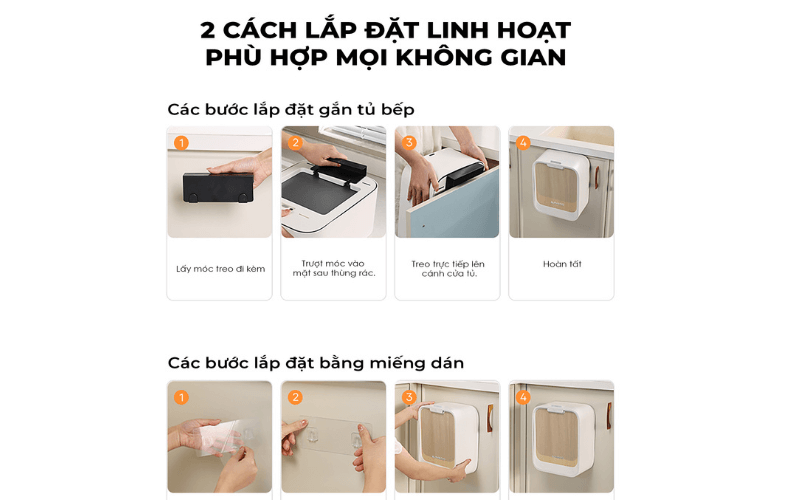 2 CÁCH LẮP ĐẶT LINH HOẠT
PHÙ HỢP MỌI KHÔNG GIAN

Các bước lắp đặt gắn tủ bếp

1
Lấy móc treo đi kèm

2
Trượt móc vào mặt sau thùng rác.

3
Treo trực tiếp lên cánh cửa tủ.

4
Hoàn tất

Các bước lắp đặt bằng miếng dán

1

2

3

4