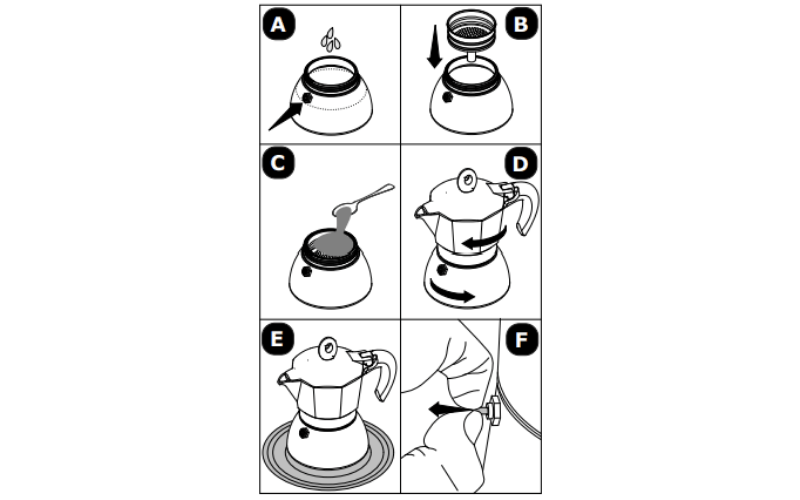 A

B

C

D

E

F