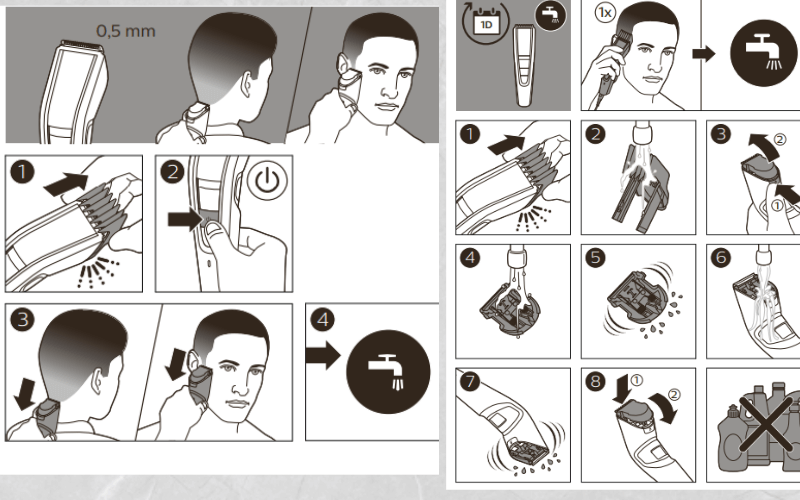 0,5 mm

1

2

3

4

1D

1x

1

2

3

2

1

4

5

6

7

8

1

2