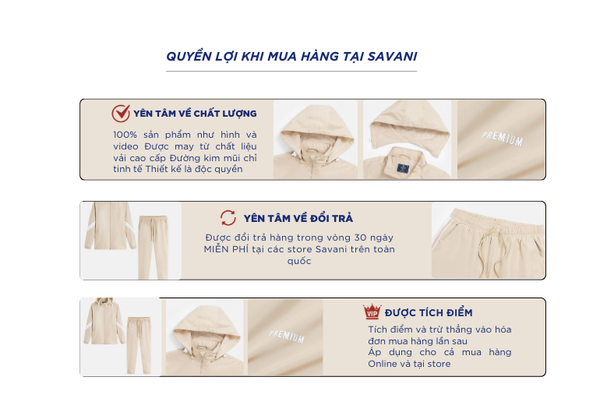 QUYỀN LỢI KHI MUA HÀNG TẠI SAVANI

YÊN TÂM VỀ CHẤT LƯỢNG

100% sản phẩm như hình và video Được may từ chất liệu vải cao cấp Đường kim mũi chỉ tinh tế Thiết kế là độc quyền

PREMIUM

YÊN TÂM VỀ ĐỔI TRẢ

Được đổi trả hàng trong vòng 30 ngày MIỄN PHÍ tại các store Savani trên toàn quốc

PREMIUM

VIP ĐƯỢC TÍCH ĐIỂM

Tích điểm và trừ thẳng vào hóa đơn mua hàng lần sau
Áp dụng cho cả mua hàng Online và tại store