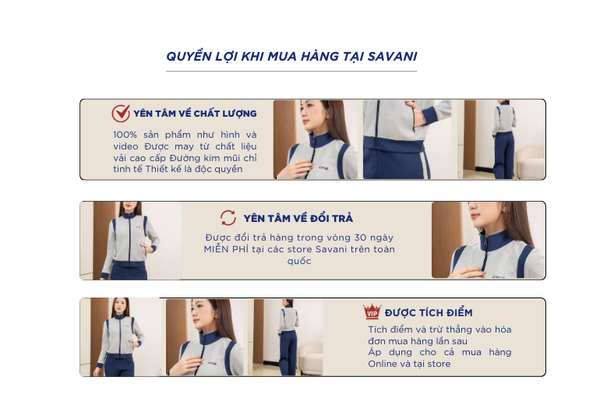 QUYỀN LỢI KHI MUA HÀNG TẠI SAVANI

YÊN TÂM VỀ CHẤT LƯỢNG

100% sản phẩm như hình và video Được may từ chất liệu vải cao cấp Đường kim mũi chỉ tinh tế Thiết kế là độc quyền

YÊN TÂM VỀ ĐỔI TRẢ

Được đổi trả hàng trong vòng 30 ngày MIỄN PHÍ tại các store Savani trên toàn quốc

VIP

ĐƯỢC TÍCH ĐIỂM

Tích điểm và trừ thẳng vào hóa đơn mua hàng lần sau
Áp dụng cho cả mua hàng Online và tại store