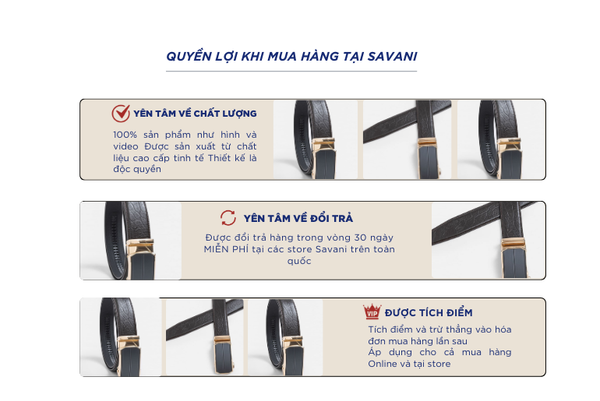 QUYỀN LỢI KHI MUA HÀNG TẠI SAVANI

YÊN TÂM VỀ CHẤT LƯỢNG

100% sản phẩm như hình và video Được sản xuất từ chất liệu cao cấp tinh tế Thiết kế là độc quyền

YÊN TÂM VỀ ĐỔI TRẢ

Được đổi trả hàng trong vòng 30 ngày MIỄN PHÍ tại các store Savani trên toàn quốc

VIP

ĐƯỢC TÍCH ĐIỂM

Tích điểm và trừ thẳng vào hóa đơn mua hàng lần sau
Áp dụng cho cả mua hàng Online và tại store