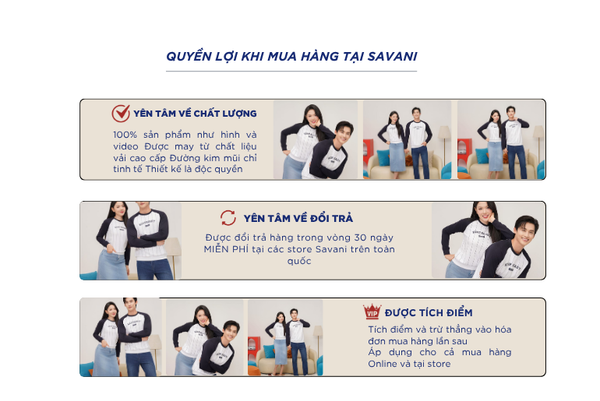 QUYỀN LỢI KHI MUA HÀNG TẠI SAVANI

YÊN TÂM VỀ CHẤT LƯỢNG

100% sản phẩm như hình và video Được may từ chất liệu vải cao cấp Đường kim mũi chỉ tinh tế Thiết kế là độc quyền

YÊN TÂM VỀ ĐỔI TRẢ

Được đổi trả hàng trong vòng 30 ngày MIỄN PHÍ tại các store Savani trên toàn quốc

VIP

ĐƯỢC TÍCH ĐIỂM

Tích điểm và trừ thẳng vào hóa đơn mua hàng lần sau
Áp dụng cho cả mua hàng Online và tại store