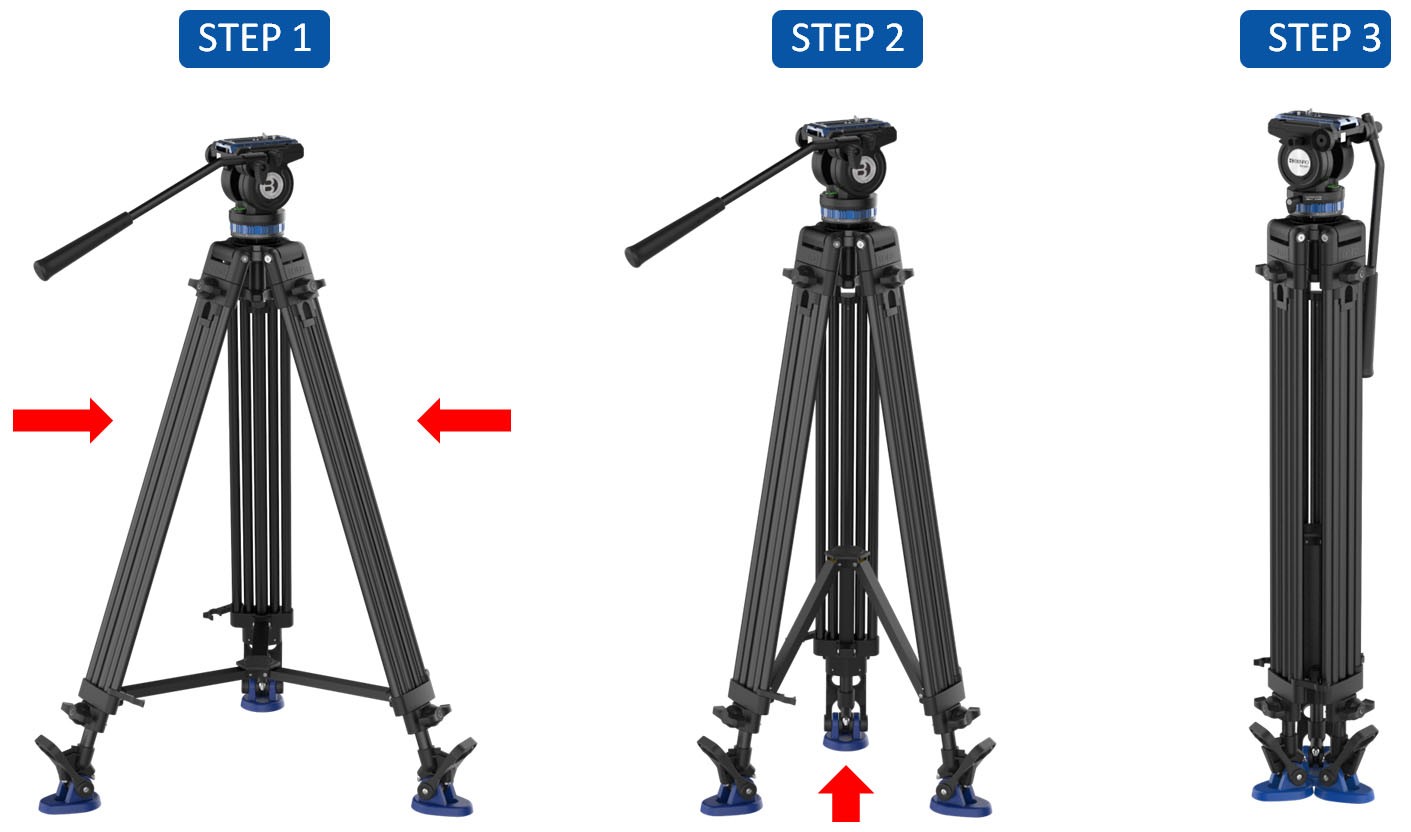 STEP 1

STEP 2

STEP 3