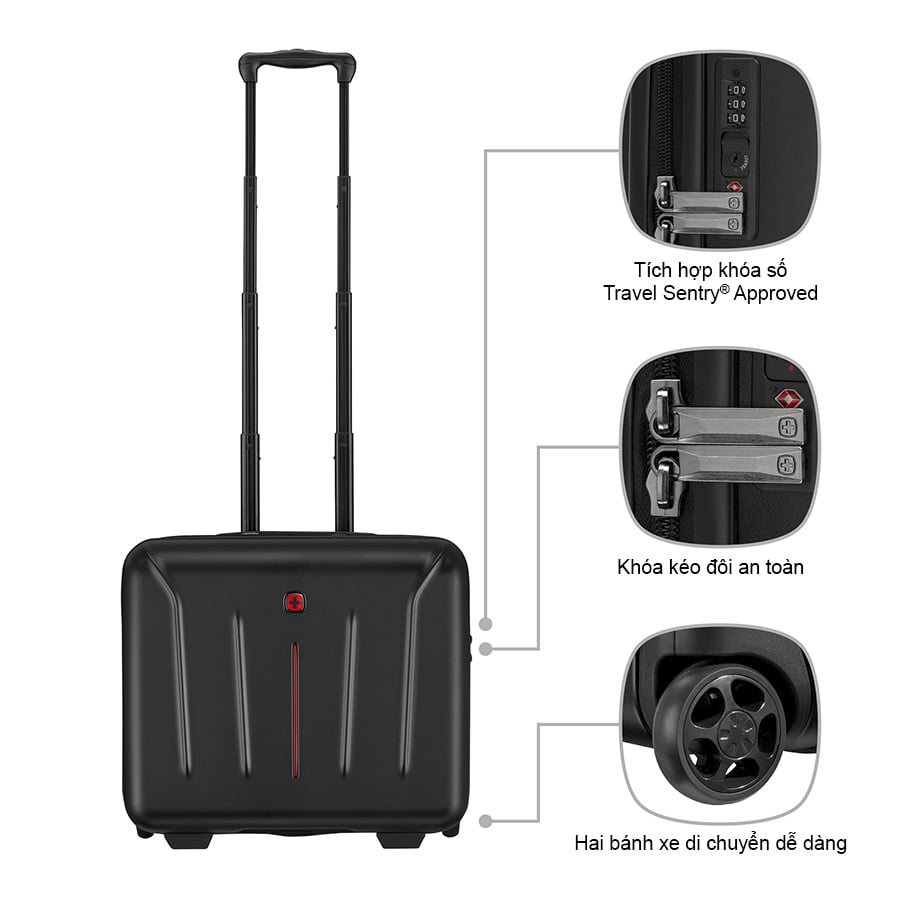 Tích hợp khóa số
Travel Sentry® Approved

Khóa kéo đôi an toàn

Hai bánh xe di chuyển dễ dàng