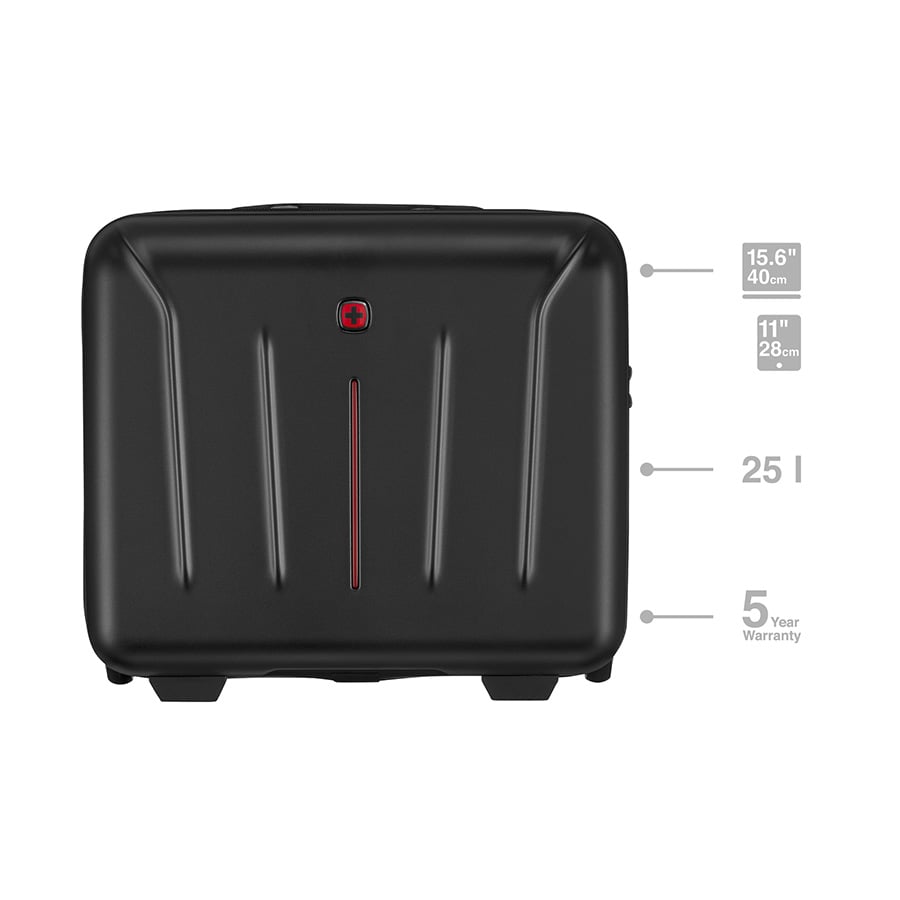 15.6"
40cm

11"
28cm

25 l

5 Year
Warranty