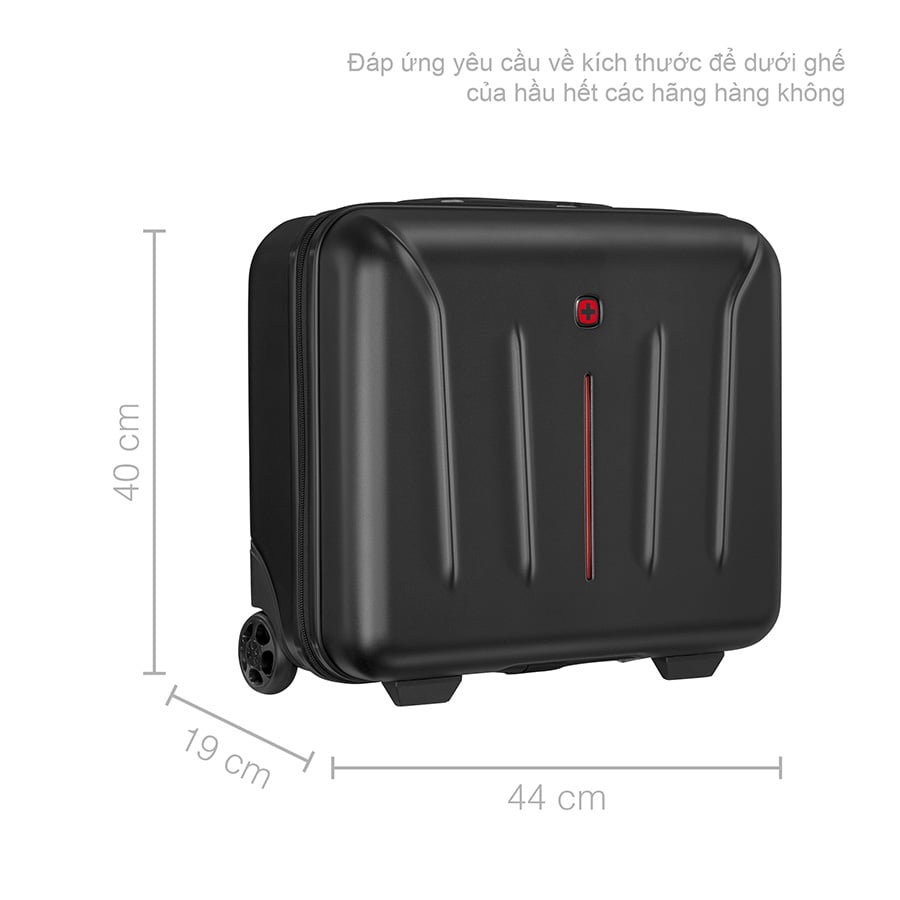 Đáp ứng yêu cầu về kích thước để dưới ghế của hầu hết các hãng hàng không

40 cm

19 cm

44 cm