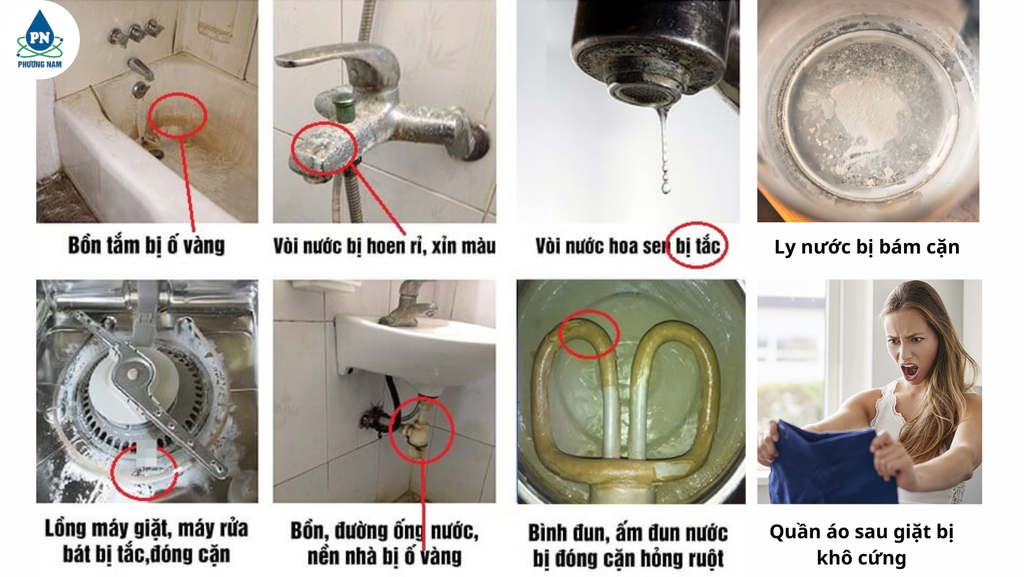 PN
PHƯƠNG NAM

Bồn tắm bị ố vàng

Vòi nước bị hoen rỉ, xỉn màu

Vòi nước hoa sen bị tắc

Ly nước bị bám cặn

Lồng máy giặt, máy rửa bát bị tắc,đóng cặn

Bồn, đường ống nước, nền nhà bị ố vàng

Bình đun, ấm đun nước bị đóng cặn hỏng ruột

Quần áo sau giặt bị khô cứng