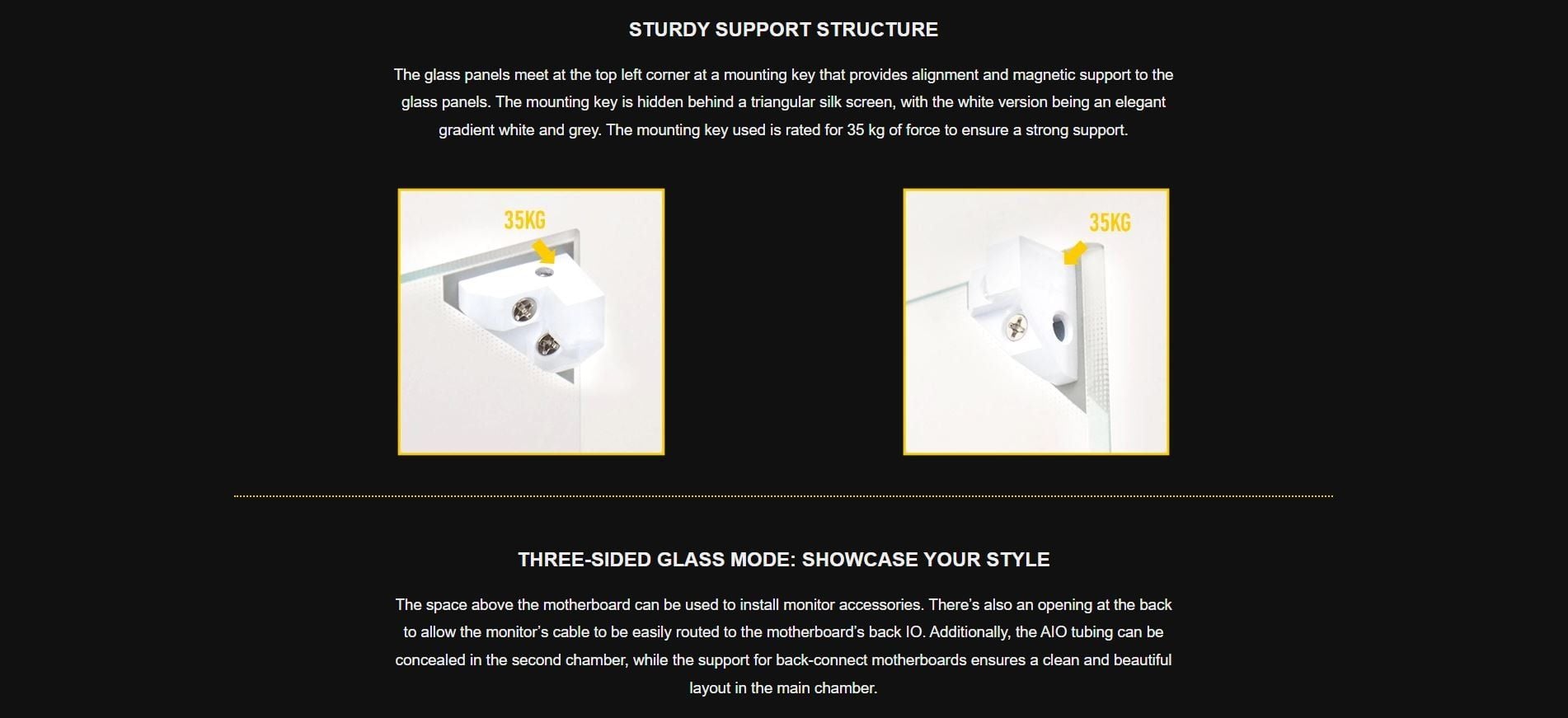 STURDY SUPPORT STRUCTURE

The glass panels meet at the top left corner at a mounting key that provides alignment and magnetic support to the glass panels. The mounting key is hidden behind a triangular silk screen, with the white version being an elegant gradient white and grey. The mounting key used is rated for 35 kg of force to ensure a strong support.

35KG

35KG

THREE-SIDED GLASS MODE: SHOWCASE YOUR STYLE

The space above the motherboard can be used to install monitor accessories. There's also an opening at the back to allow the monitor's cable to be easily routed to the motherboard's back IO. Additionally, the AIO tubing can be concealed in the second chamber, while the support for back-connect motherboards ensures a clean and beautiful layout in the main chamber.