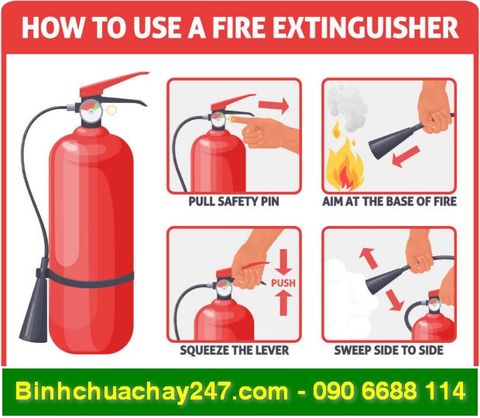 HOW TO USE A FIRE EXTINGUISHER

PULL SAFETY PIN

AIM AT THE BASE OF FIRE

PUSH

SQUEEZE THE LEVER

SWEEP SIDE TO SIDE

Binhchuachay247.com - 090 6688 114