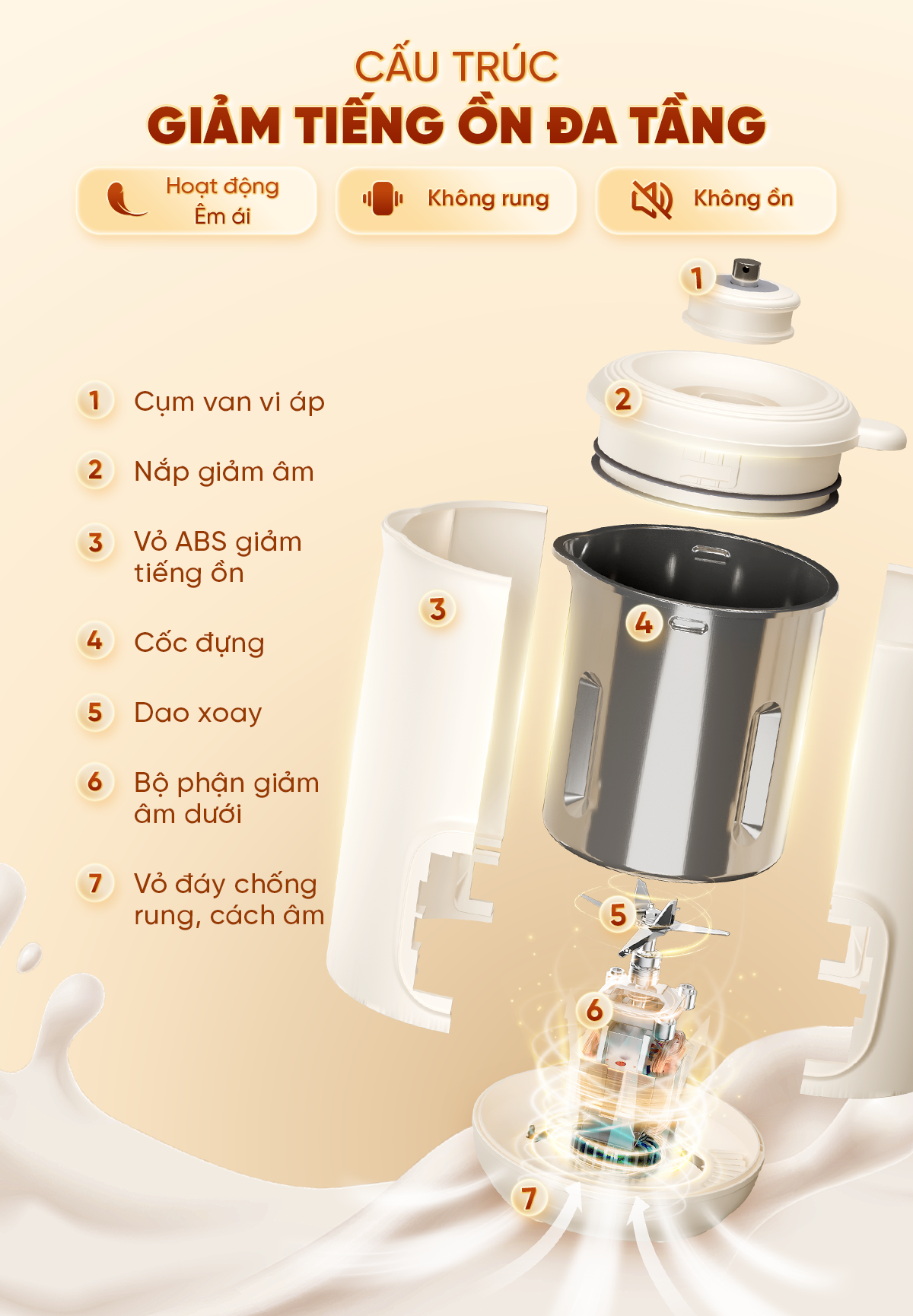 CẤU TRÚC
GIẢM TIẾNG ỒN ĐA TẦNG

Hoạt động Êm ái

Không rung

Không ồn

1 Cụm van vi áp

2 Nắp giảm âm

3 Vỏ ABS giảm tiếng ồn

4 Cốc đựng

5 Dao xoay

6 Bộ phận giảm âm dưới

7 Vỏ đáy chống rung, cách âm

1

2

3

4

5

6

7