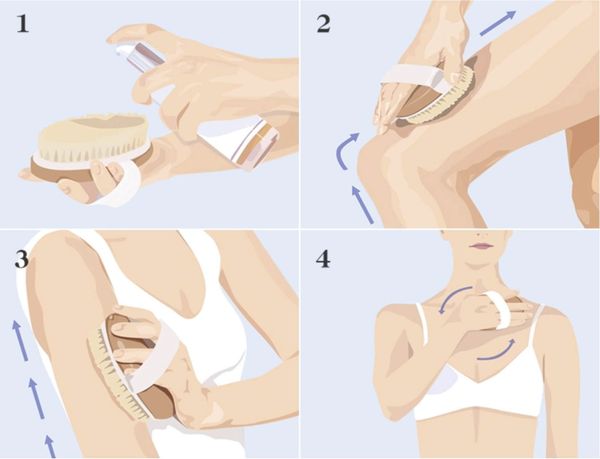 1

2

3

4