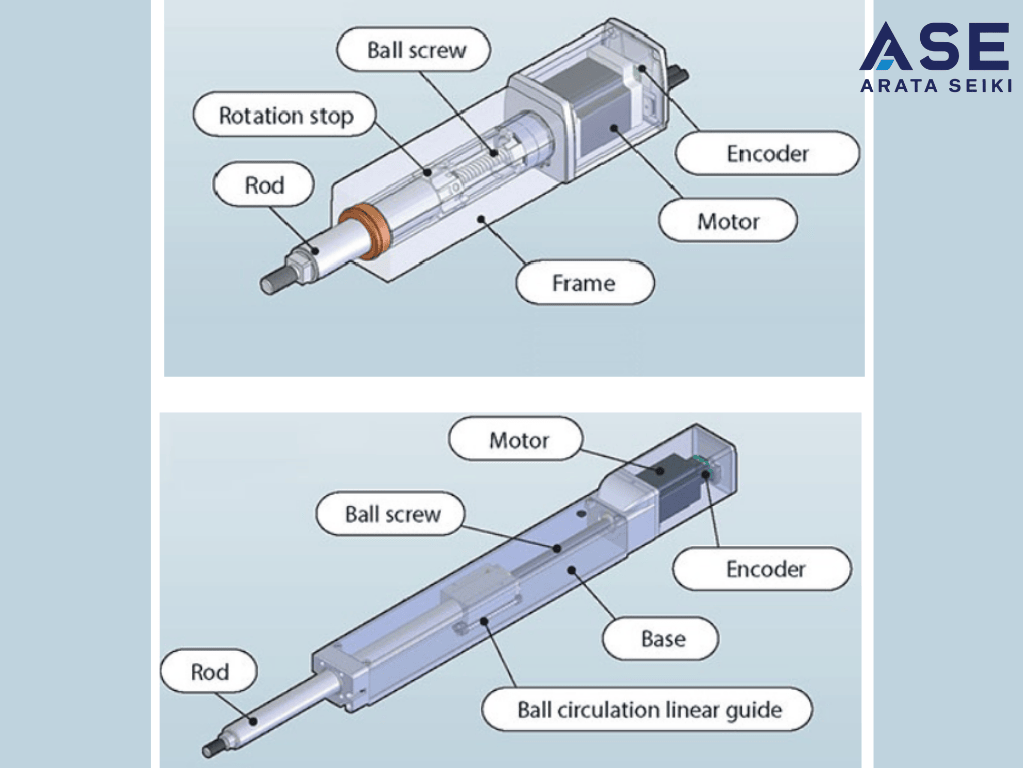 ASE
ARATA SEIKI

Ball screw
Rotation stop
Rod
Encoder
Motor
Frame

Motor
Ball screw
Encoder
Base
Rod
Ball circulation linear guide