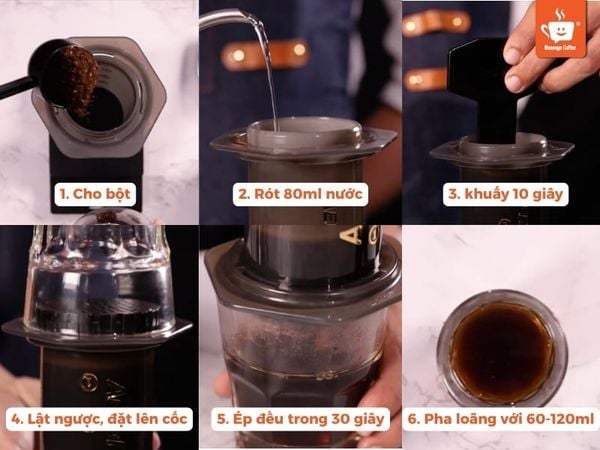 Message Coffee

1. Cho bột

2. Rót 80ml nước

3. khuấy 10 giây

4. Lật ngược, đặt lên cốc

5. Ép đều trong 30 giây

6. Pha loãng với 60-120ml