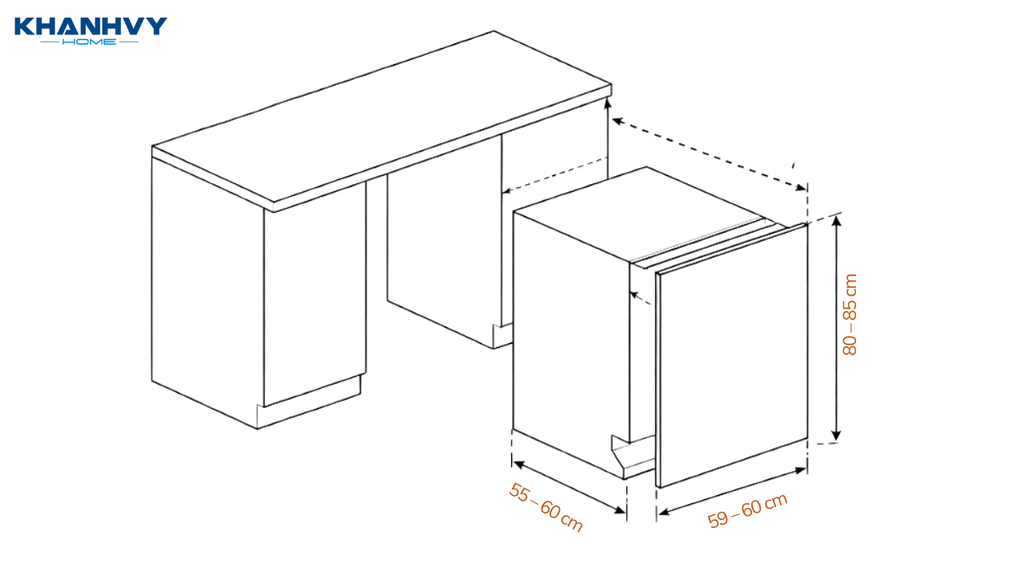 KHANHVY
HOME

80 – 85 cm

55 – 60 cm

59 – 60 cm