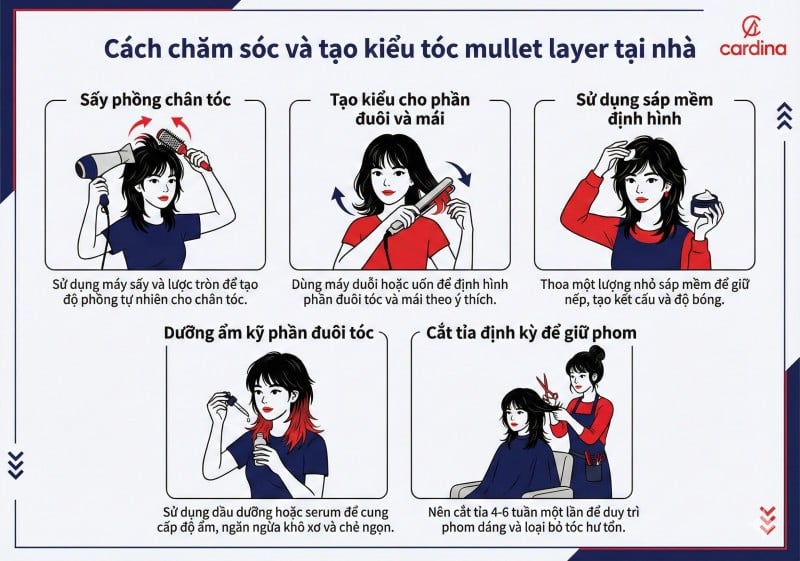 Cách chăm sóc và tạo kiểu tóc mullet layer tại nhà

cardina

Sấy phồng chân tóc

Sử dụng máy sấy và lược tròn để tạo độ phồng tự nhiên cho chân tóc.

Tạo kiểu cho phần đuôi và mái

Dùng máy duỗi hoặc uốn để định hình phần đuôi tóc và mái theo ý thích.

Sử dụng sáp mềm định hình

Thoa một lượng nhỏ sáp mềm để giữ nếp, tạo kết cấu và độ bóng.

Dưỡng ẩm kỹ phần đuôi tóc

Sử dụng dầu dưỡng hoặc serum để cung cấp độ ẩm, ngăn ngừa khô xơ và chẻ ngọn.

Cắt tỉa định kỳ để giữ phom

Nên cắt tỉa 4-6 tuần một lần để duy trì phom dáng và loại bỏ tóc hư tổn.