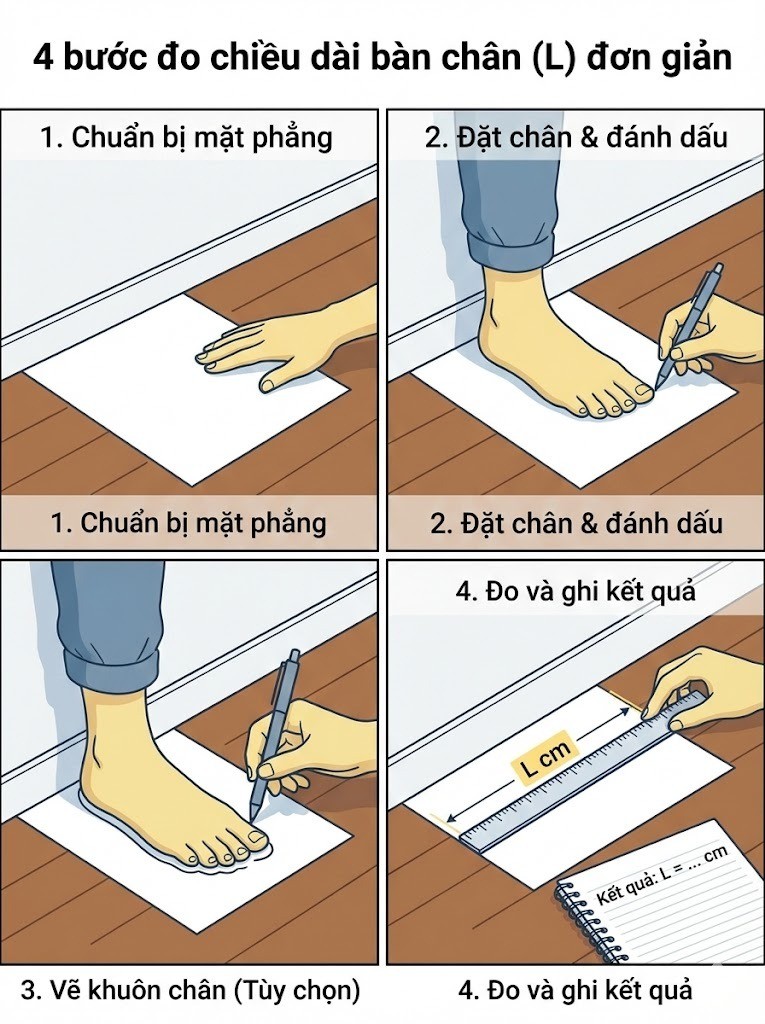 4 bước đo chiều dài bàn chân (L) đơn giản

1. Chuẩn bị mặt phẳng

1. Chuẩn bị mặt phẳng

2. Đặt chân & đánh dấu

2. Đặt chân & đánh dấu

3. Vẽ khuôn chân (Tùy chọn)

4. Đo và ghi kết quả

L cm

Kết quả: L = ... cm

4. Đo và ghi kết quả