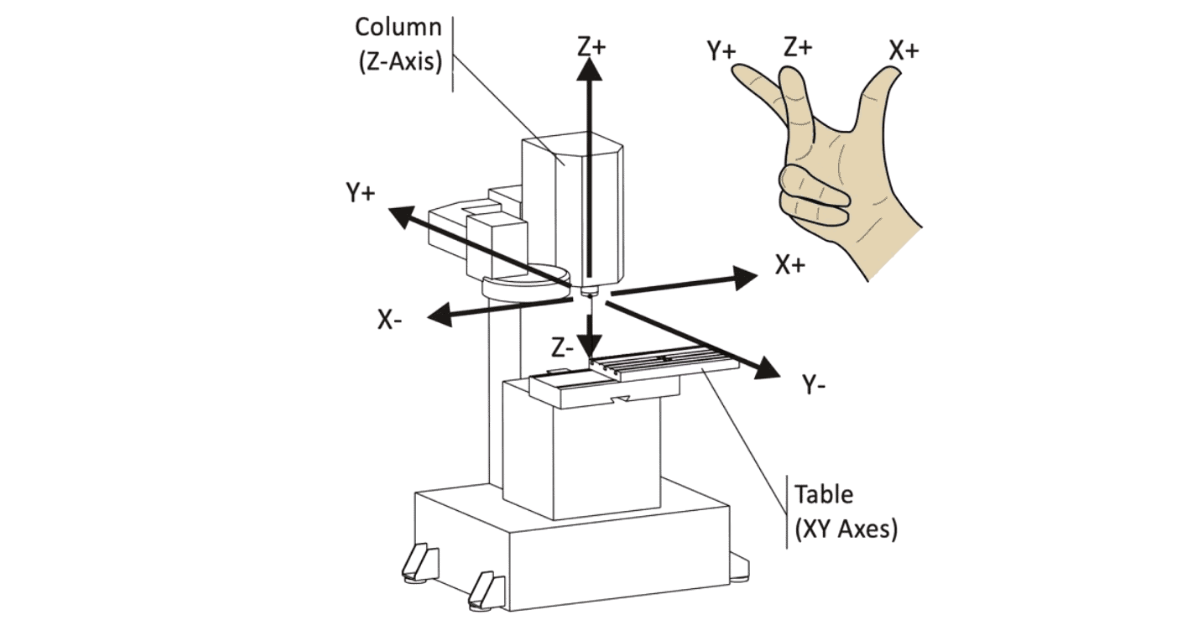 Column
(Z-Axis)

Z+

Y+ Z+ X+

Y+

X+

X-

Z-

Y-

Table
(XY Axes)