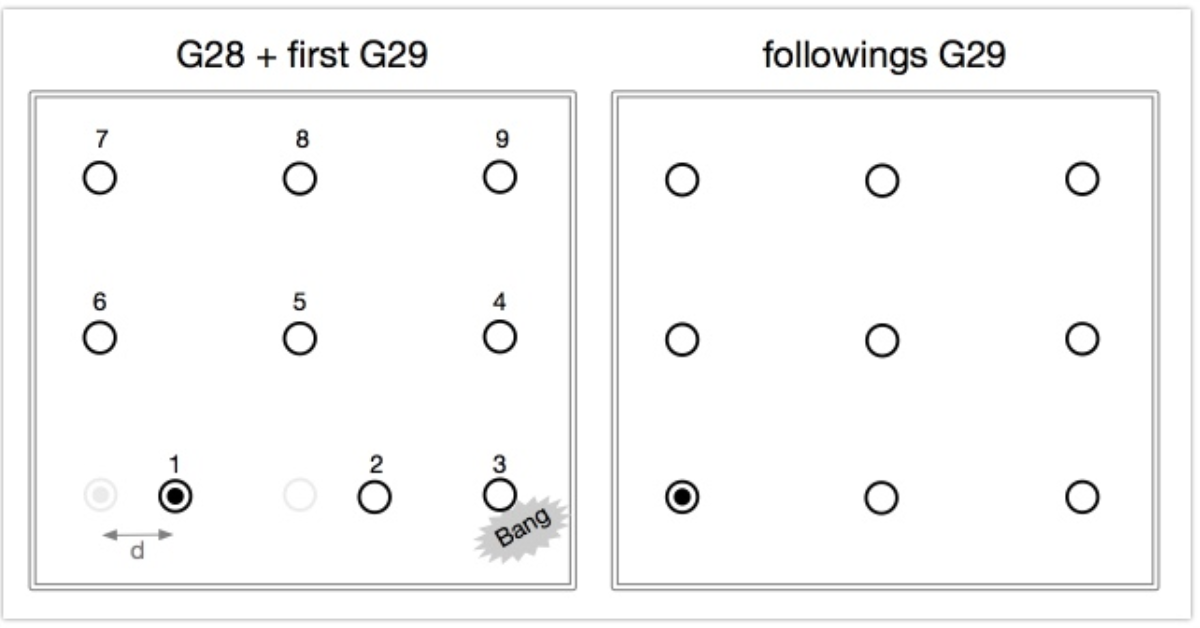 G28 + first G29

7
8
9
6
5
4
1
2
3
d
Bang

followings G29