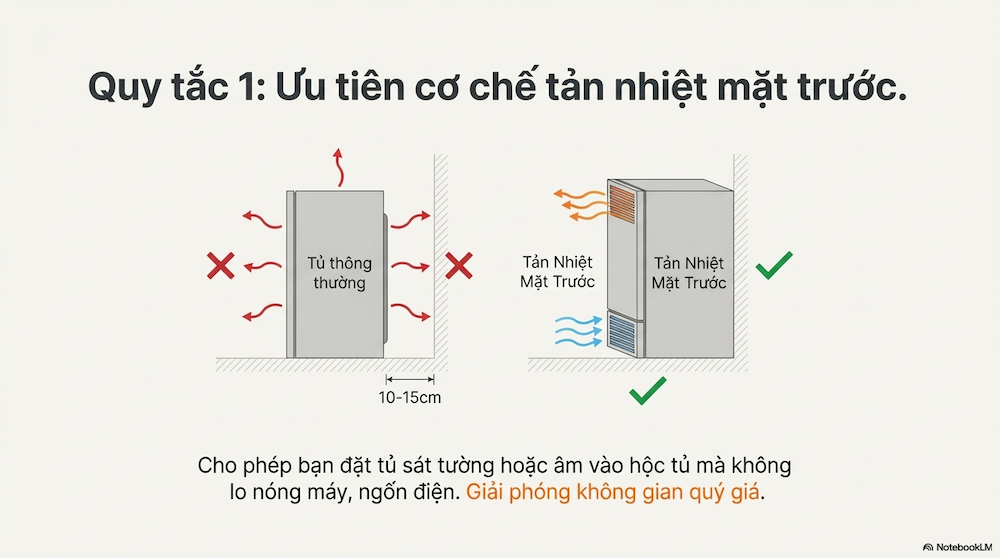 Quy tắc 1: Ưu tiên cơ chế tản nhiệt mặt trước.

Tủ thông thường

10-15cm

Tản Nhiệt Mặt Trước

Tản Nhiệt Mặt Trước

Cho phép bạn đặt tủ sát tường hoặc âm vào hộc tủ mà không lo nóng máy, ngốn điện. Giải phóng không gian quý giá.

NotebookLM