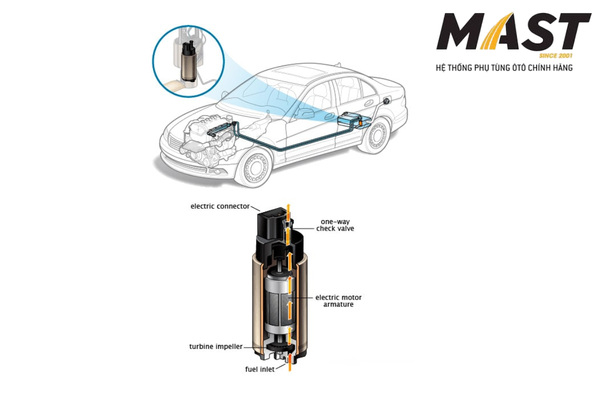 MAST
SINCE 2001
HỆ THỐNG PHỤ TÙNG ÔTÔ CHÍNH HÃNG

electric connector
one-way check valve
electric motor armature
turbine impeller
fuel inlet